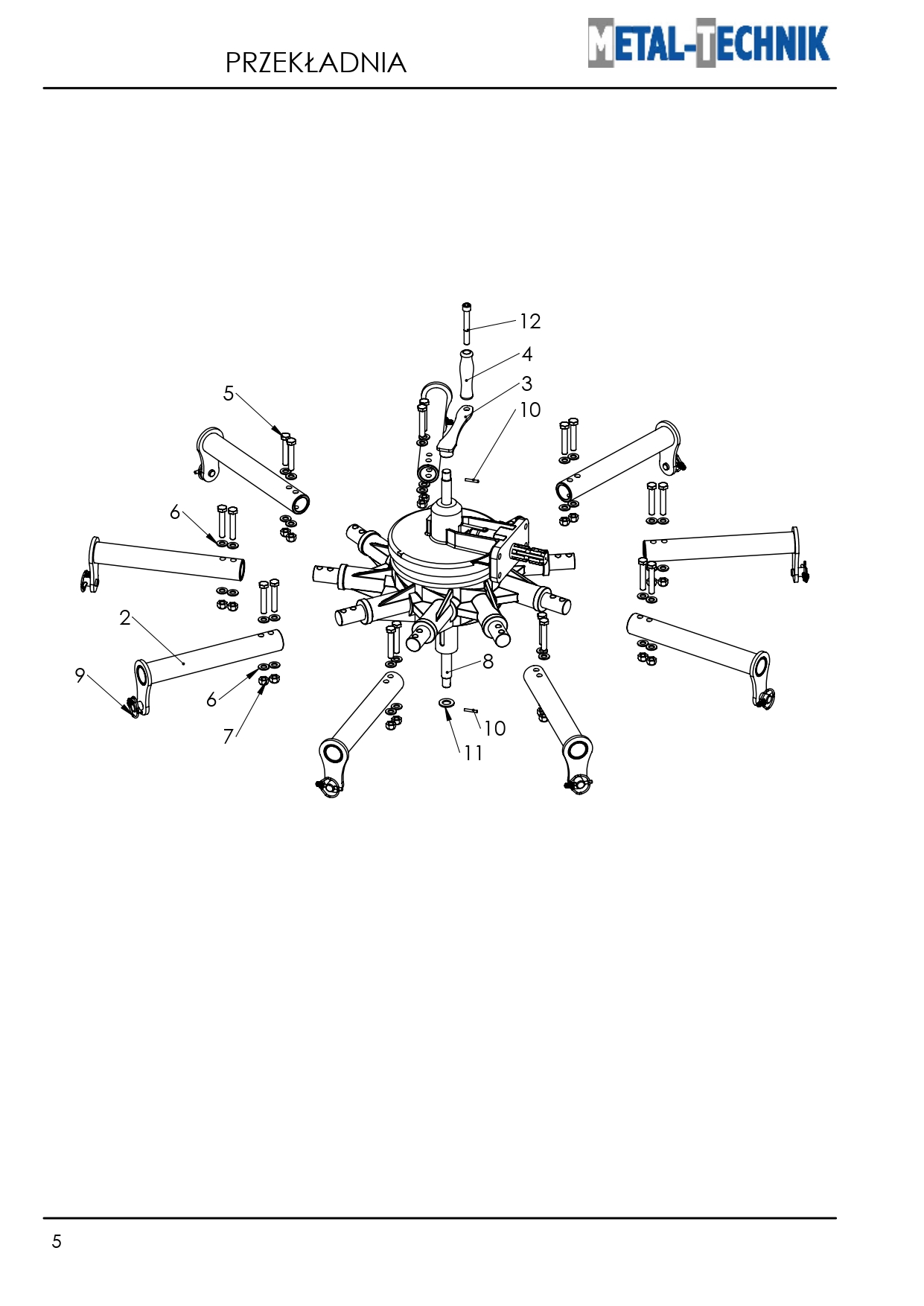 PRZEKŁADNIA

METAL-TECHNIK

12
4
3
10
5
6
2
9
6
7
8
10
11

5